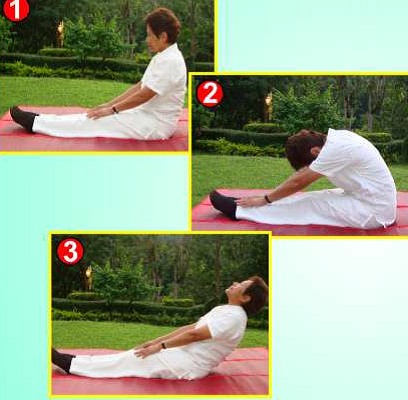 1

2

3